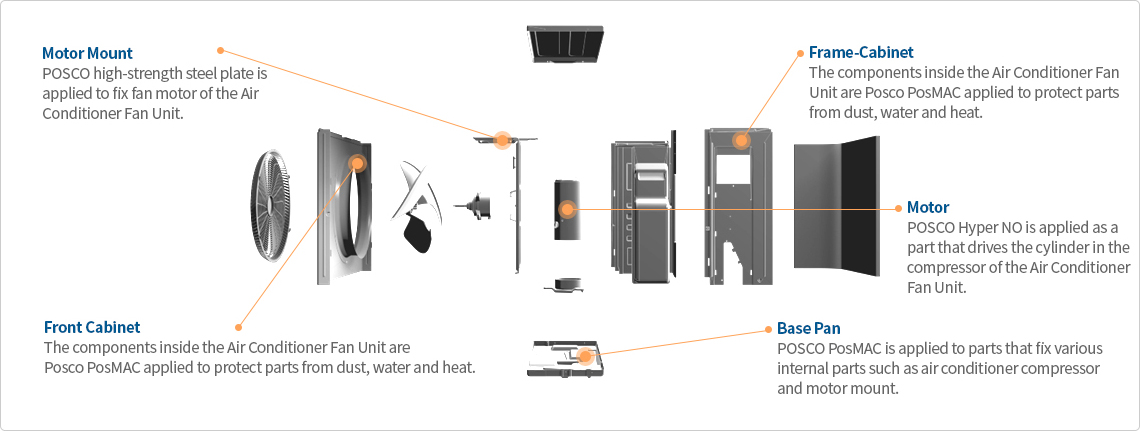 Motor Mount
POSCO high-strength steel plate is applied to fix fan motor of the Air Conditioner Fan Unit.

Frame-Cabinet
The components inside the Air Conditioner Fan Unit are Posco PosMAC applied to protect parts from dust, water and heat.

Motor
POSCO Hyper NO is applied as a part that drives the cylinder in the compressor of the Air Conditioner Fan Unit.

Front Cabinet
The components inside the Air Conditioner Fan Unit are Posco PosMAC applied to protect parts from dust, water and heat.

Base Pan
POSCO PosMAC is applied to parts that fix various internal parts such as air conditioner compressor and motor mount.